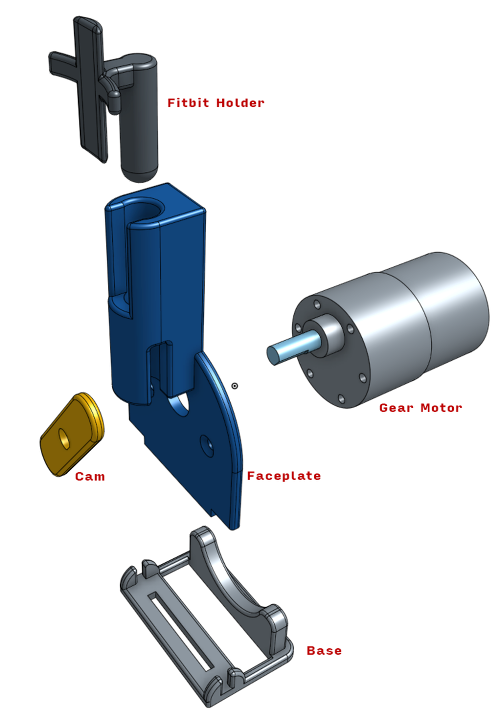 Fitbit Holder

Gear Motor

Cam

Faceplate

Base